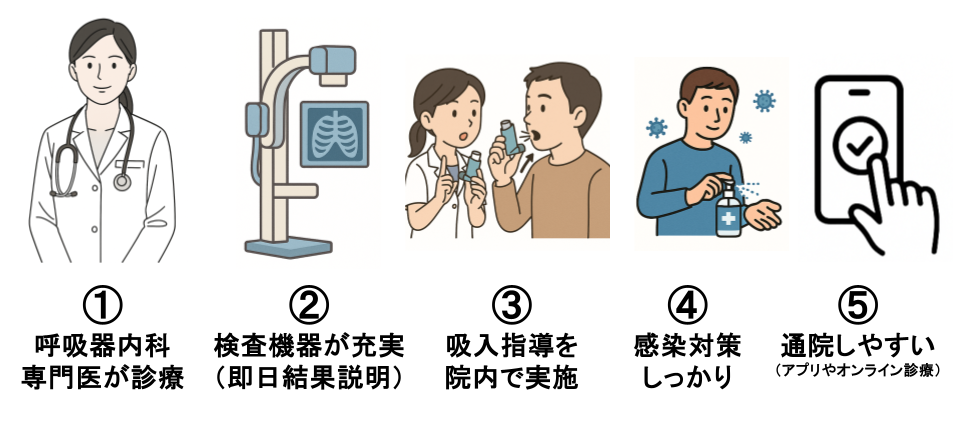 ①
呼吸器内科
専門医が診療

②
検査機器が充実
（即日結果説明）

③
吸入指導を
院内で実施

④
感染対策
しっかり

⑤
通院しやすい
（アプリやオンライン診療）